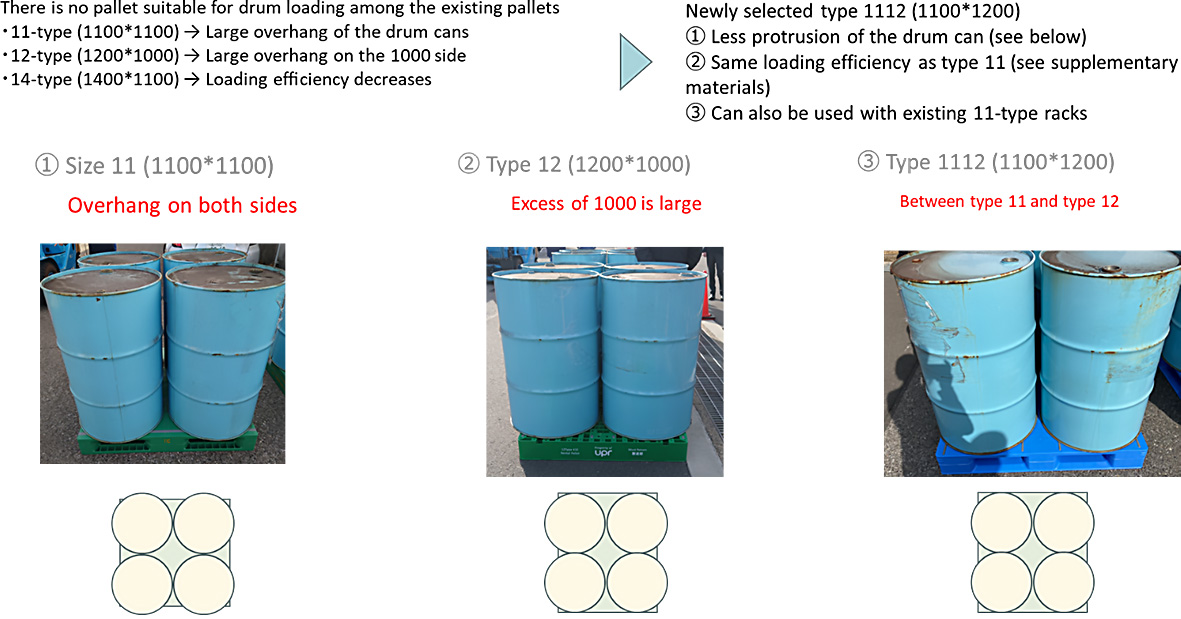 There is no pallet suitable for drum loading among the existing pallets
・11-type (1100*1100) → Large overhang of the drum cans
・12-type (1200*1000) → Large overhang on the 1000 side
・14-type (1400*1100) → Loading efficiency decreases

Newly selected type 1112 (1100*1200)
① Less protrusion of the drum can (see below)
② Same loading efficiency as type 11 (see supplementary materials)
③ Can also be used with existing 11-type racks

① Size 11 (1100*1100)
Overhang on both sides

② Type 12 (1200*1000)
Excess of 1000 is large

upr

③ Type 1112 (1100*1200)
Between type 11 and type 12