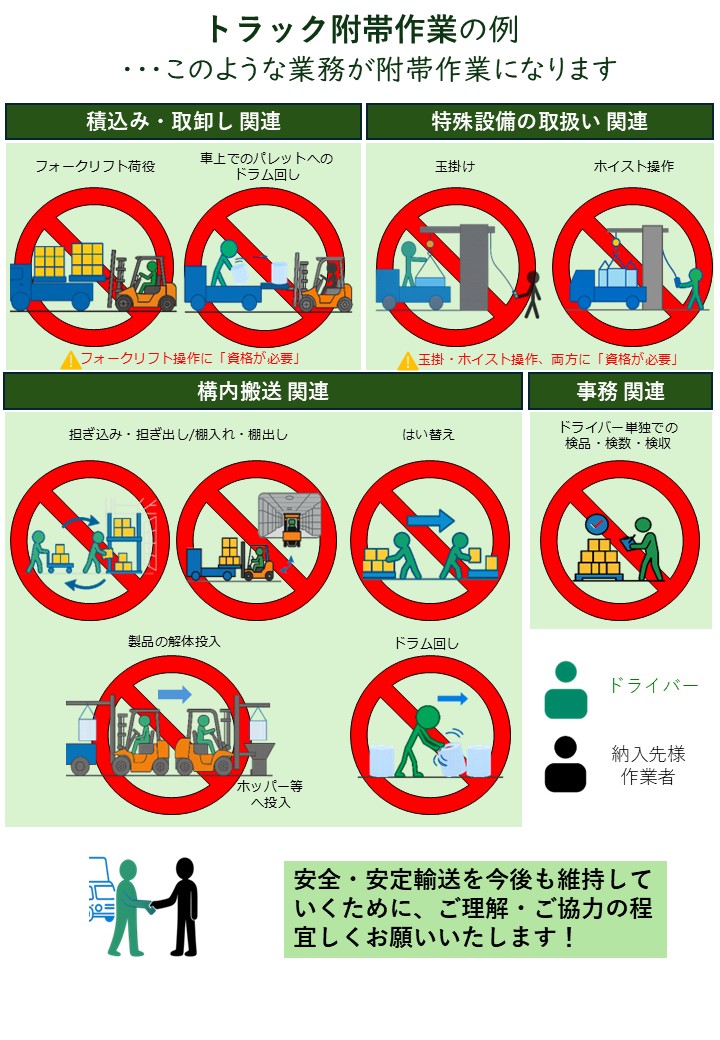 トラック附帯作業の例
・・・このような業務が附帯作業になります

積込み・取卸し 関連

フォークリフト荷役

車上でのパレットへのドラム回し

フォークリフト操作に「資格が必要」

特殊設備の取扱い 関連

玉掛け

ホイスト操作

玉掛・ホイスト操作、両方に「資格が必要」

構内搬送 関連

担ぎ込み・担ぎ出し/棚入れ・棚出し

はい替え

製品の解体投入

ホッパー等へ投入

ドラム回し

事務 関連

ドライバー単独での検品・検数・検収

ドライバー

納入先様作業者

安全・安定輸送を今後も維持していくために、ご理解・ご協力の程宜しくお願いいたします！